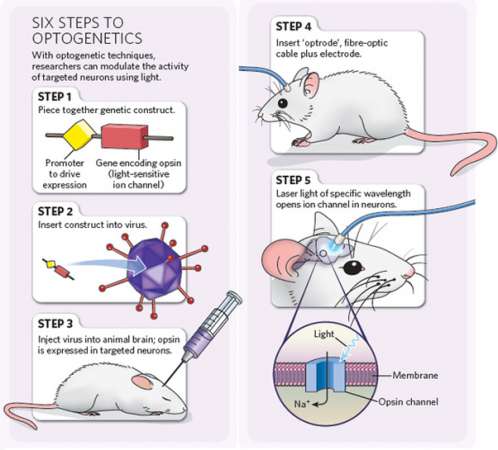 SIX STEPS TO OPTOGENETICS

With optogenetic techniques, researchers can modulate the activity of targeted neurons using light.

STEP 1
Piece together genetic construct.

Promoter to drive expression

Gene encoding opsin (light-sensitive ion channel)

STEP 2
Insert construct into virus.

STEP 3
Inject virus into animal brain; opsin is expressed in targeted neurons.

STEP 4
Insert 'optrode', fibre-optic cable plus electrode.

STEP 5
Laser light of specific wavelength opens ion channel in neurons.

Light

Membrane

$Na^+$

Opsin channel